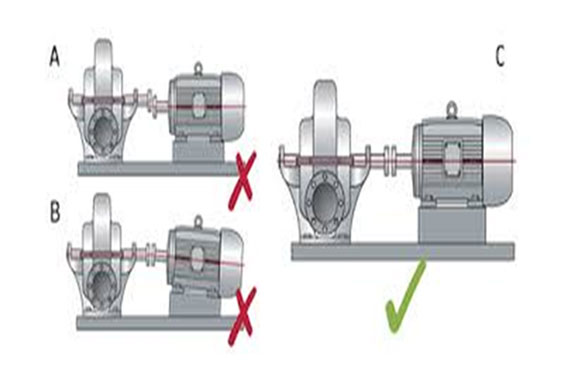 A

B

C